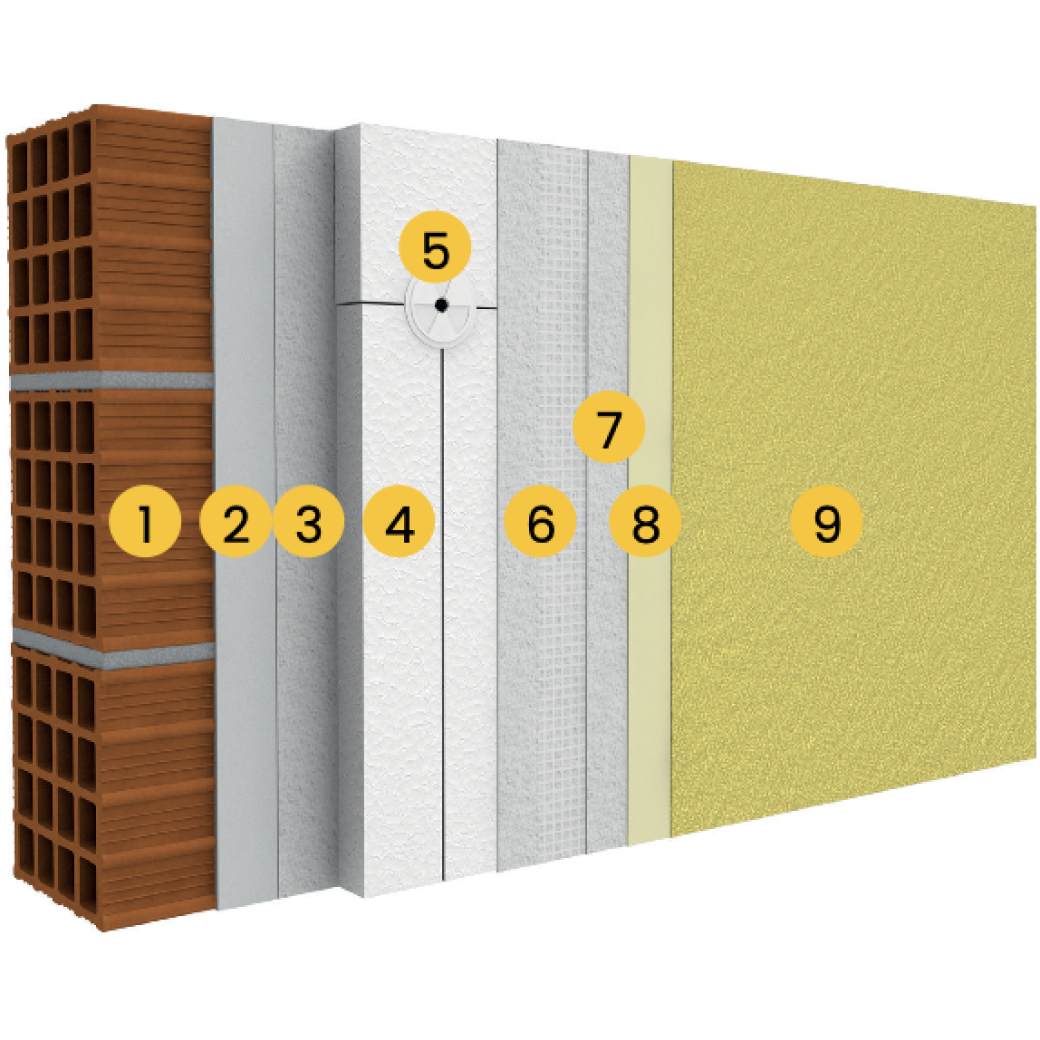 5
7
1 2 3 4 6 8 9